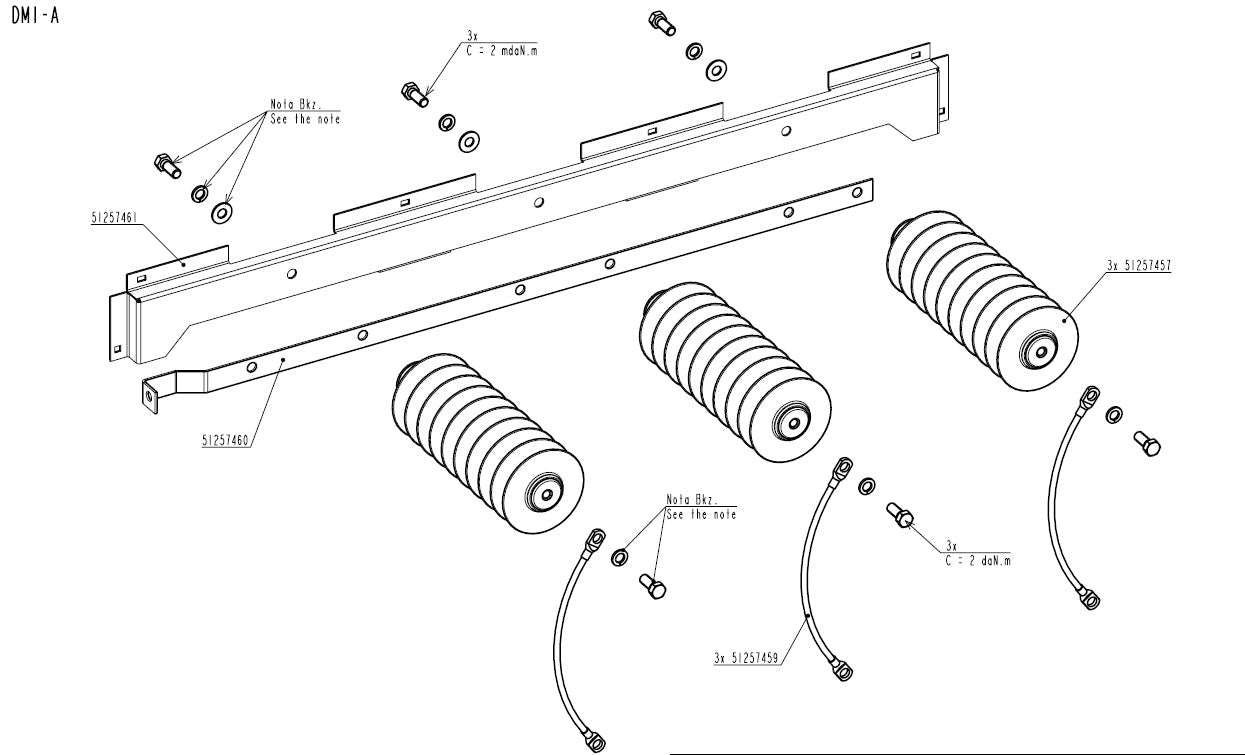 DMI-A

3x
C = 2 mdaN.m

Nota Bkz.
See the note

51257461

3x 51257457

51257460

Nota Bkz.
See the note

3x
C = 2 daN.m

3x 51257459